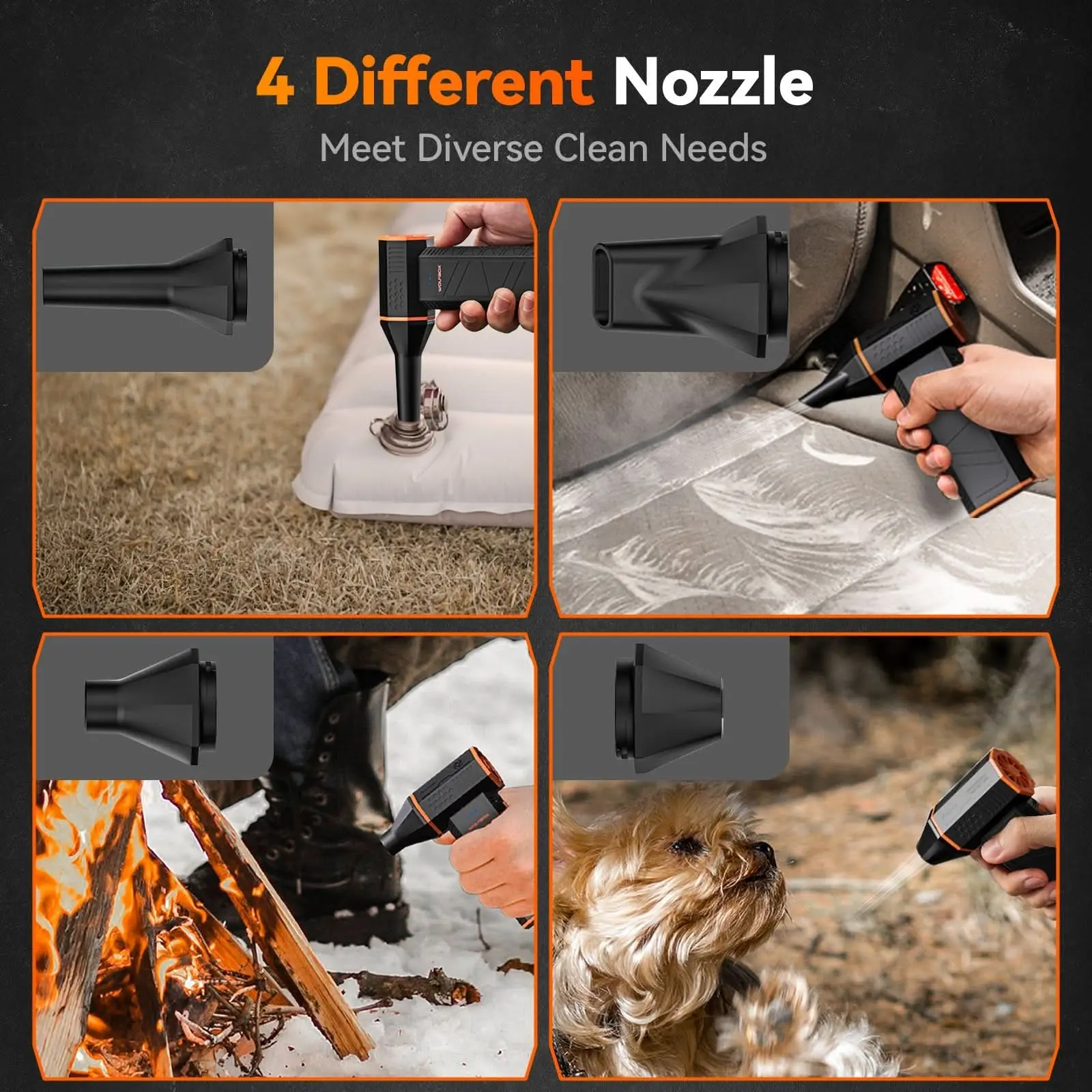 4 Different Nozzle

Meet Diverse Clean Needs

WOLFBOX