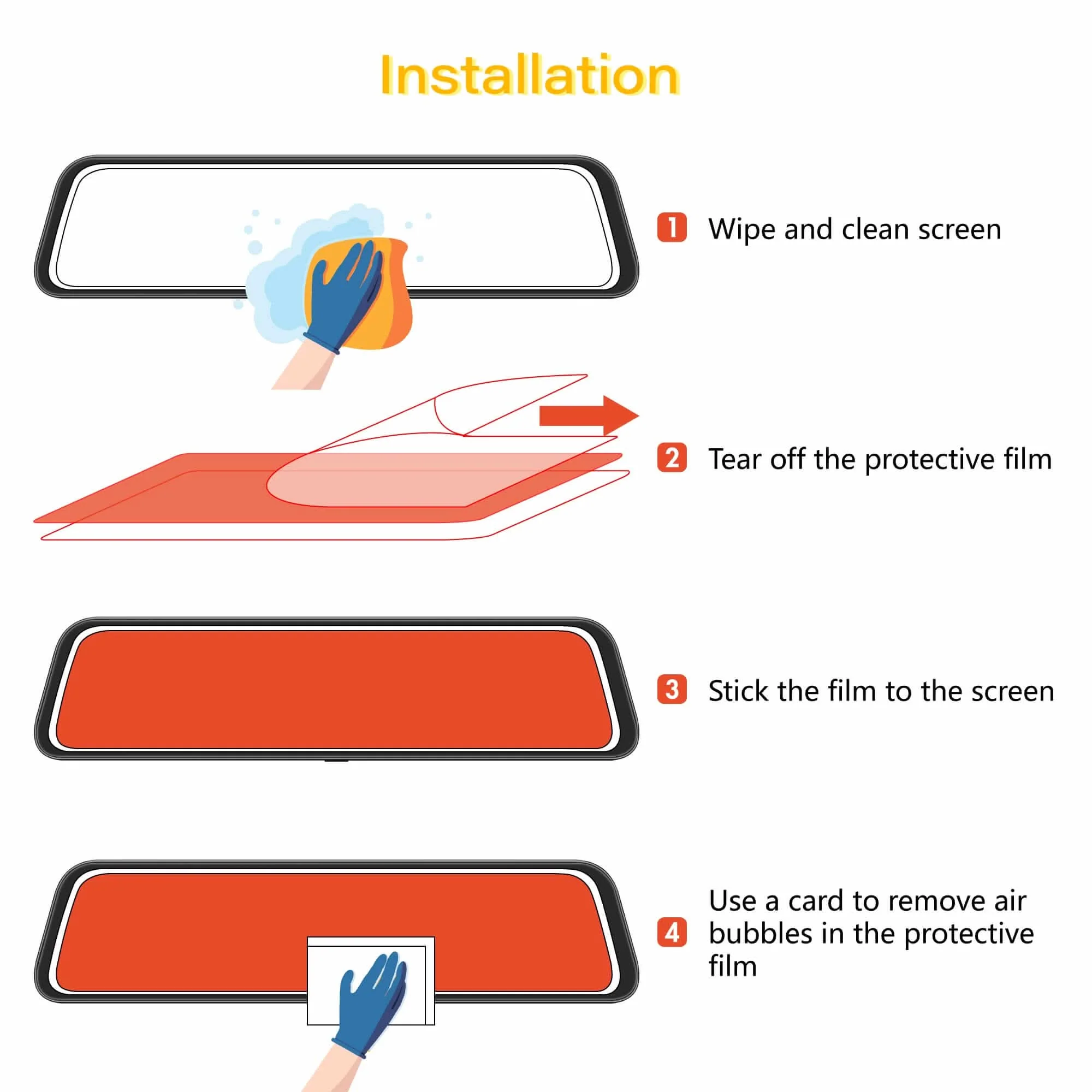 Installation

1 Wipe and clean screen

2 Tear off the protective film

3 Stick the film to the screen

4 Use a card to remove air bubbles in the protective film